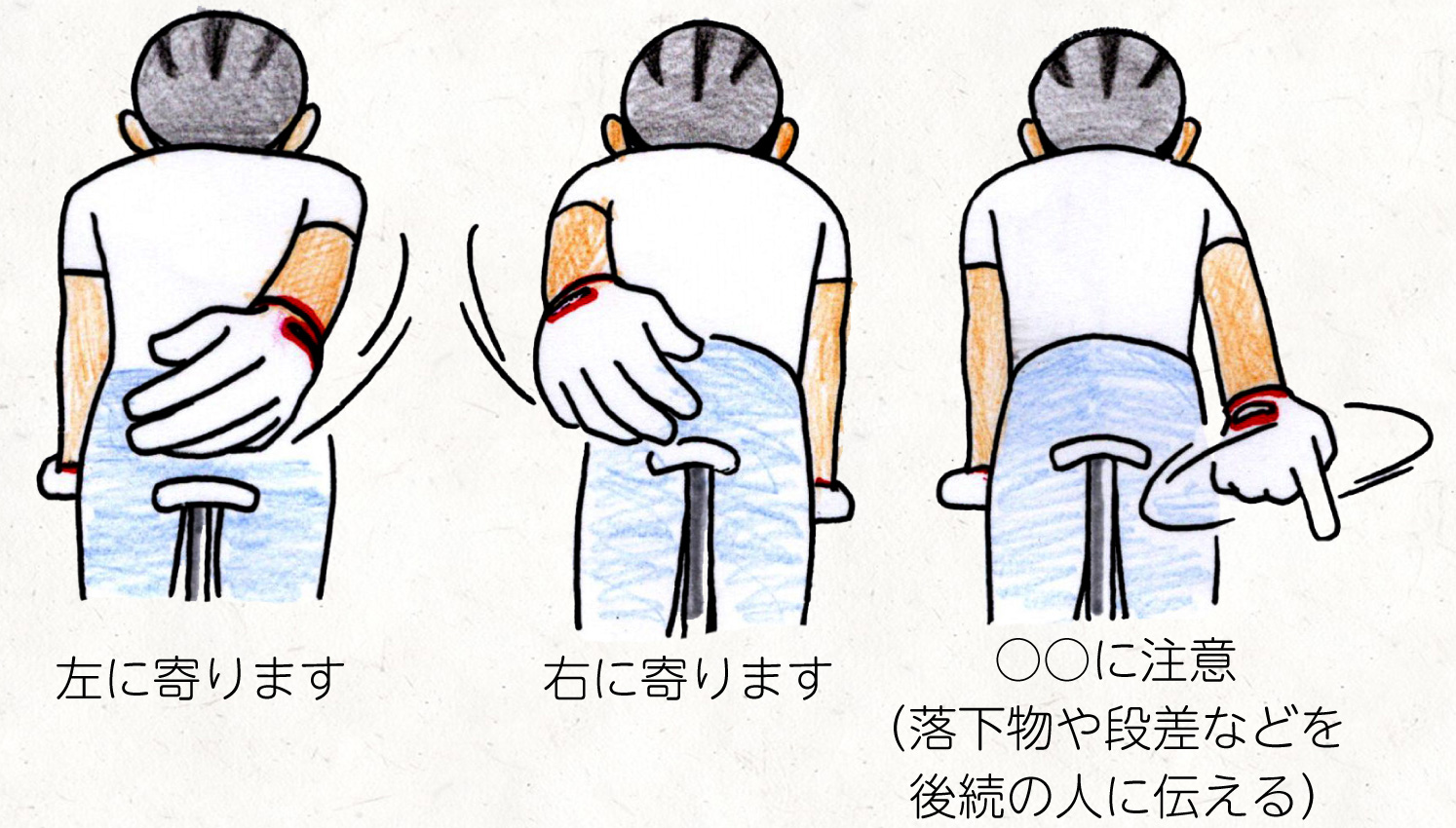 左に寄ります

右に寄ります

○○に注意
（落下物や段差などを後続の人に伝える）